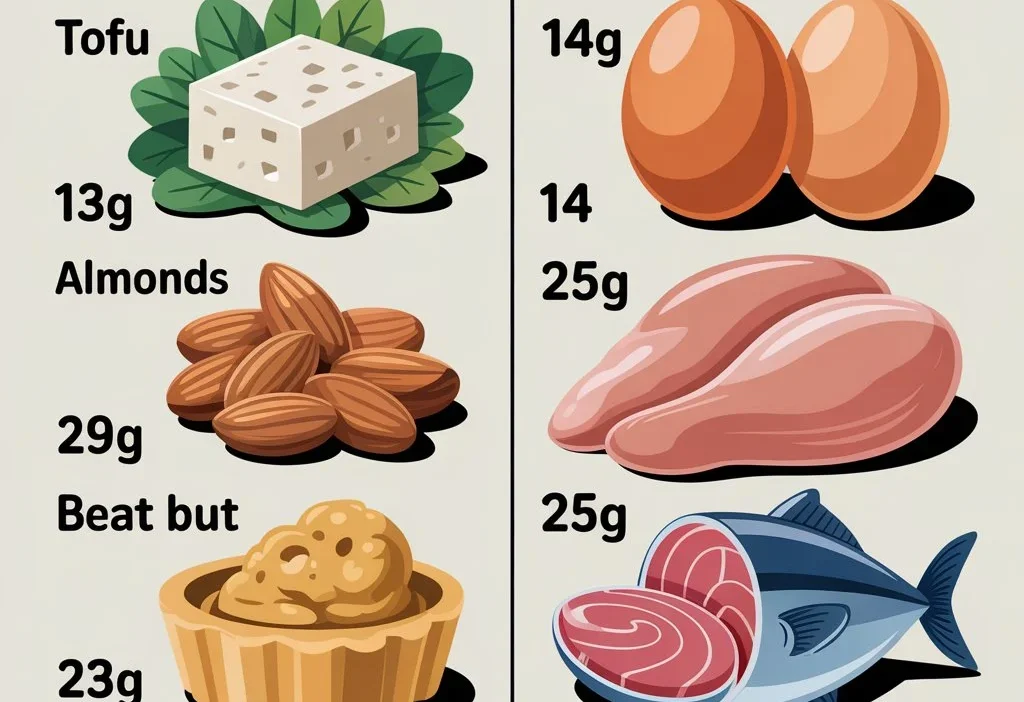 Tofu

13g

Almonds

29g

Beat but

23g

14g

14

25g

25g